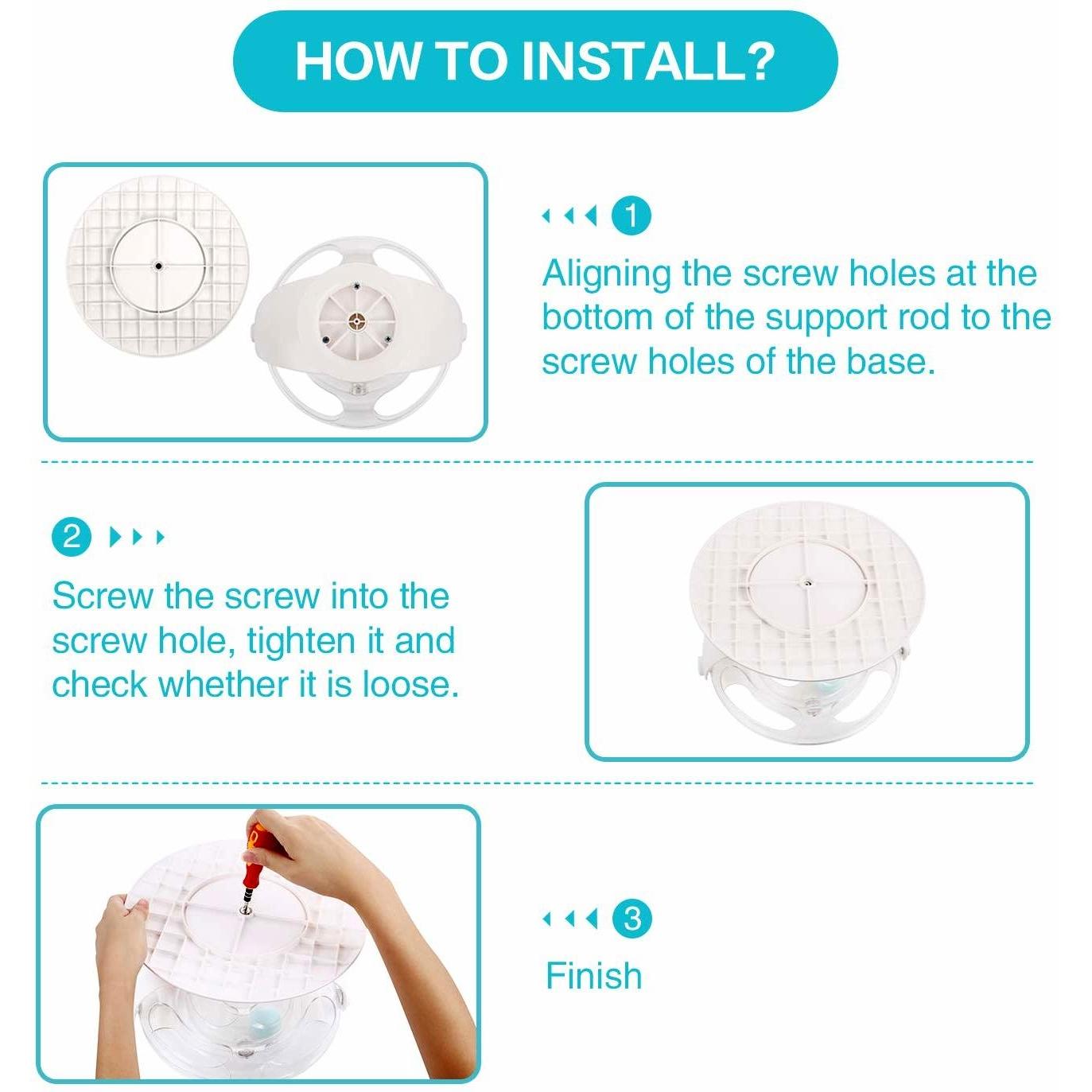 HOW TO INSTALL?

1

Aligning the screw holes at the bottom of the support rod to the screw holes of the base.

2

Screw the screw into the screw hole, tighten it and check whether it is loose.

3

Finish