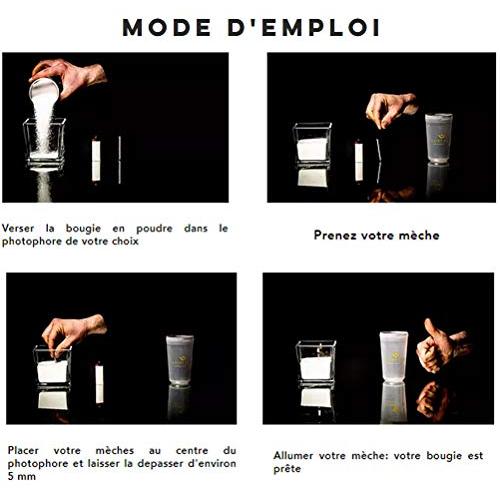 MODE D'EMPLOI

Verser la bougie en poudre dans le photophore de votre choix

Prenez votre mèche

Placer votre mèches au centre du photophore et laisser la depasser d'environ 5 mm

Allumer votre mèche: votre bougie est prête