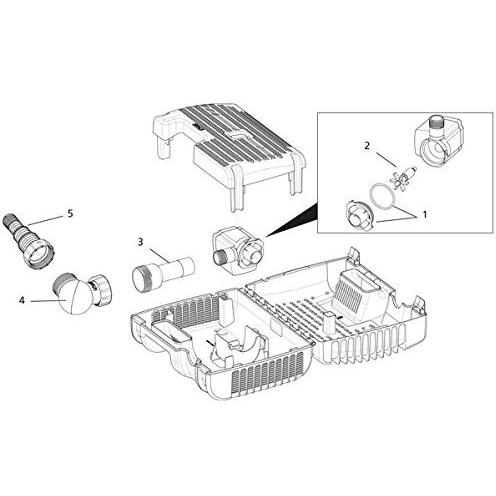 2
1
5
3
4