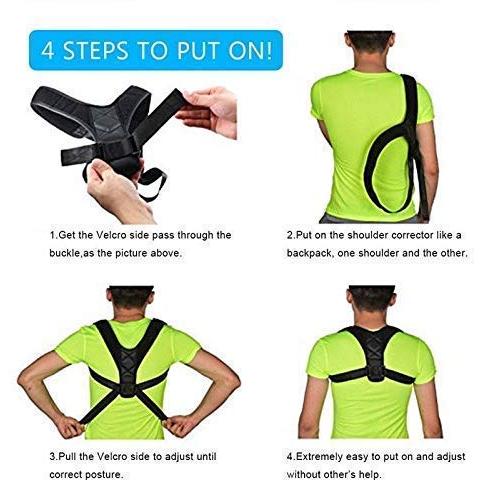 4 STEPS TO PUT ON!

1.Get the Velcro side pass through the buckle,as the picture above.

2.Put on the shoulder corrector like a backpack, one shoulder and the other.

3.Pull the Velcro side to adjust until correct posture.

4.Extremely easy to put on and adjust without other's help.