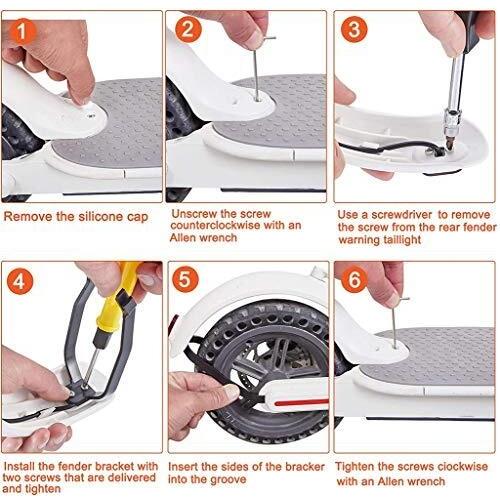 1

Remove the silicone cap

2

Unscrew the screw counterclockwise with an Allen wrench

3

Use a screwdriver to remove the screw from the rear fender warning taillight

4

Install the fender bracket with two screws that are delivered and tighten

5

Insert the sides of the bracker into the groove

6

Tighten the screws clockwise with an Allen wrench