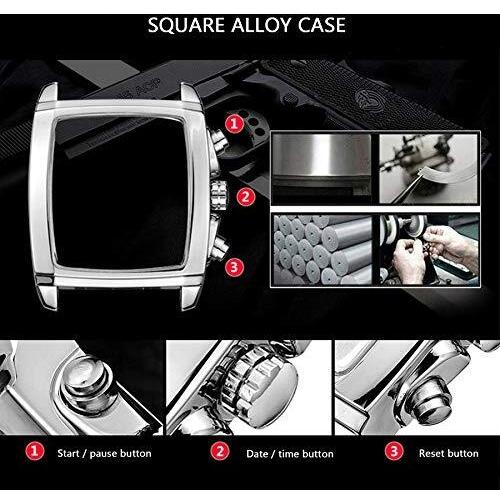 SQUARE ALLOY CASE

1

2

3

1 Start / pause button

2 Date / time button

3 Reset button