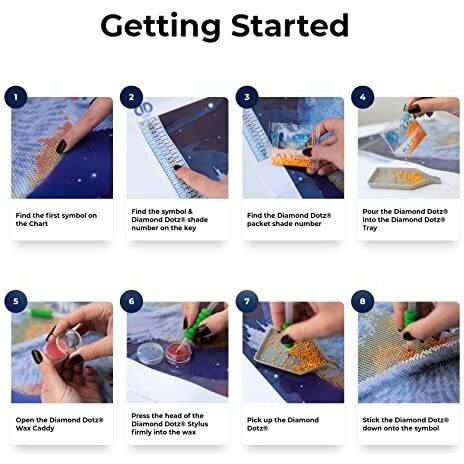 Getting Started

1
Find the first symbol on the Chart

2
Find the symbol & Diamond Dotz® shade number on the key

3
Find the Diamond Dotz® packet shade number

4
Pour the Diamond Dotz® into the Diamond Dotz® Tray

5
Open the Diamond Dotz® Wax Caddy

6
Press the head of the Diamond Dotz® Stylus firmly into the wax

7
Pick up the Diamond Dotz®

8
Stick the Diamond Dotz® down onto the symbol