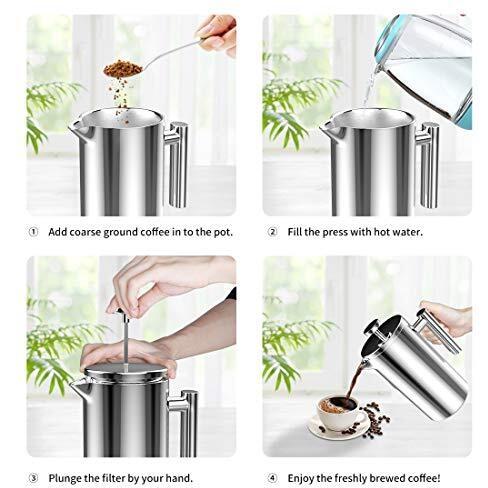 ① Add coarse ground coffee in to the pot.

② Fill the press with hot water.

③ Plunge the filter by your hand.

④ Enjoy the freshly brewed coffee!