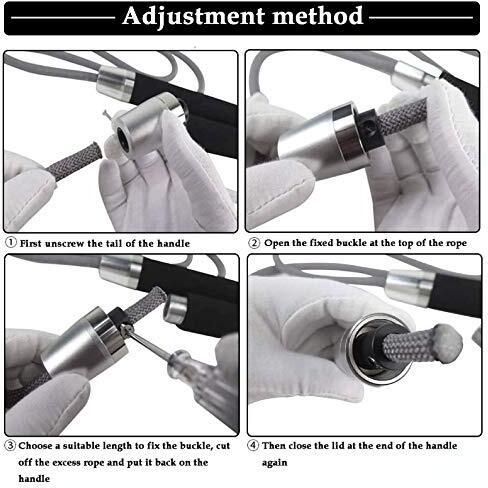 Adjustment method

① First unscrew the tail of the handle

② Open the fixed buckle at the top of the rope

③ Choose a suitable length to fix the buckle, cut off the excess rope and put it back on the handle

④ Then close the lid at the end of the handle again