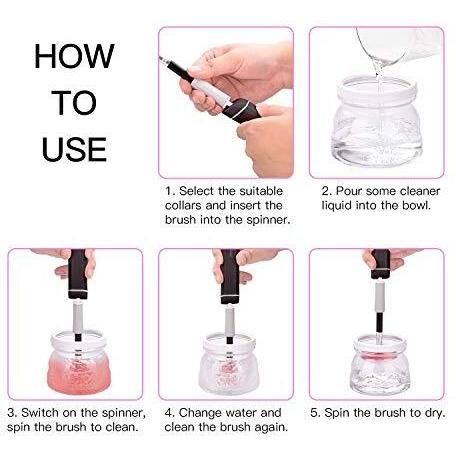 HOW TO USE

1. Select the suitable collars and insert the brush into the spinner.

2. Pour some cleaner liquid into the bowl.

3. Switch on the spinner, spin the brush to clean.

4. Change water and clean the brush again.

5. Spin the brush to dry.