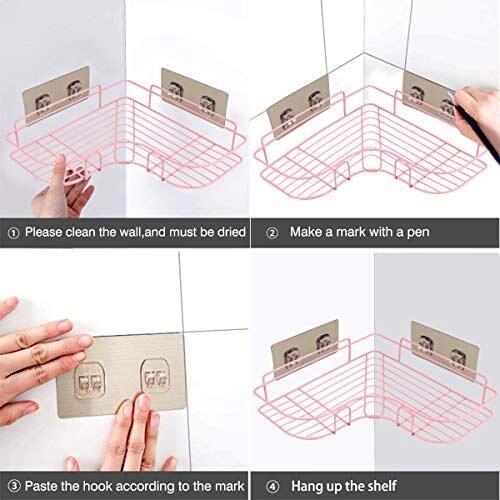 ① Please clean the wall,and must be dried

② Make a mark with a pen

③ Paste the hook according to the mark

④ Hang up the shelf