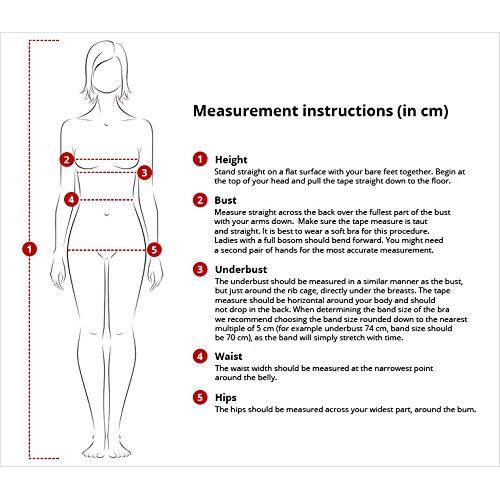 2
3
4
1
5

Measurement instructions (in cm)

1 Height
Stand straight on a flat surface with your bare feet together. Begin at the top of your head and pull the tape straight down to the floor.

2 Bust
Measure straight across the back over the fullest part of the bust with your arms down. Make sure the tape measure is taut and straight. It is best to wear a soft bra for this procedure. Ladies with a full bosom should bend forward. You might need a second pair of hands for the most accurate measurement.

3 Underbust
The underbust should be measured in a similar manner as the bust, but just around the rib cage, directly under the breasts. The tape measure should be horizontal around your body and should not drop in the back. When determining the band size of the bra we recommend choosing the band size rounded down to the nearest multiple of 5 cm (for example underbust 74 cm, band size should be 70 cm), as the band will simply stretch with time.

4 Waist
The waist width should be measured at the narrowest point around the belly.

5 Hips
The hips should be measured across your widest part, around the bum.