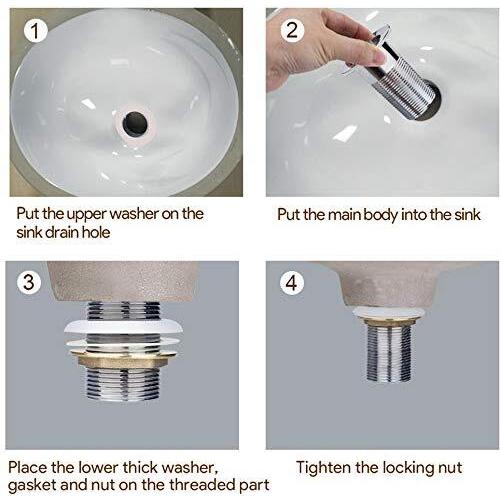 1

Put the upper washer on the sink drain hole

2

Put the main body into the sink

3

Place the lower thick washer, gasket and nut on the threaded part

4

Tighten the locking nut