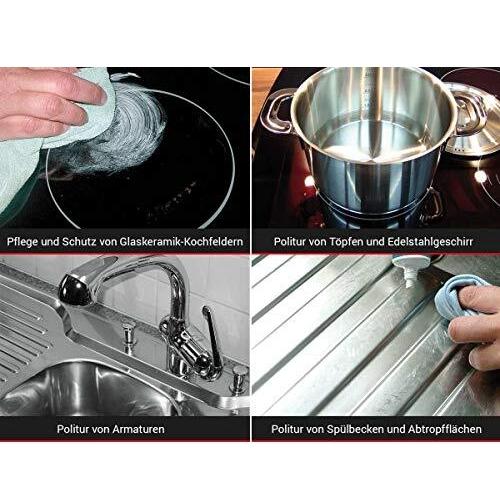 Pflege und Schutz von Glaskeramik-Kochfeldern

Politur von Töpfen und Edelstahlgeschirr

Politur von Armaturen

Politur von Spülbecken und Abtropfflächen