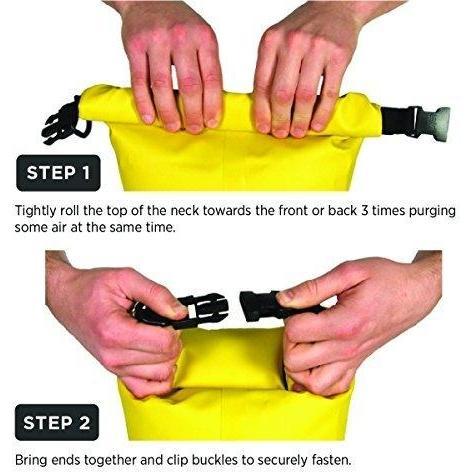 STEP 1

Tightly roll the top of the neck towards the front or back 3 times purging some air at the same time.

STEP 2

Bring ends together and clip buckles to securely fasten.