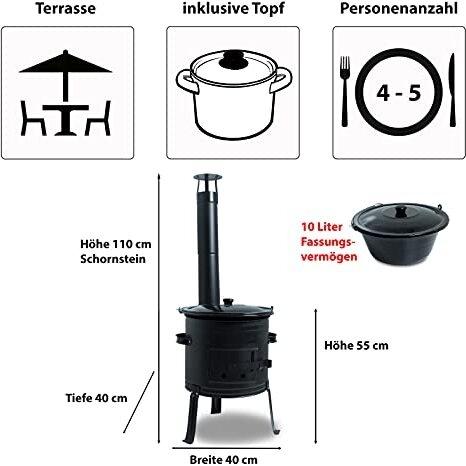 Terrasse

inklusive Topf

Personenanzahl

4 - 5

Höhe 110 cm Schornstein

10 Liter Fassungsvermögen

Höhe 55 cm

Tiefe 40 cm

Breite 40 cm