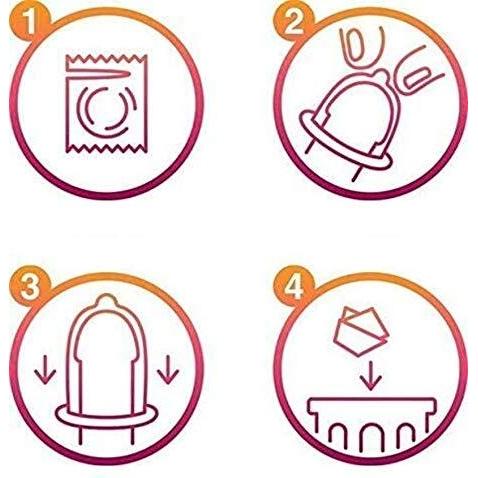 1

2

3

4