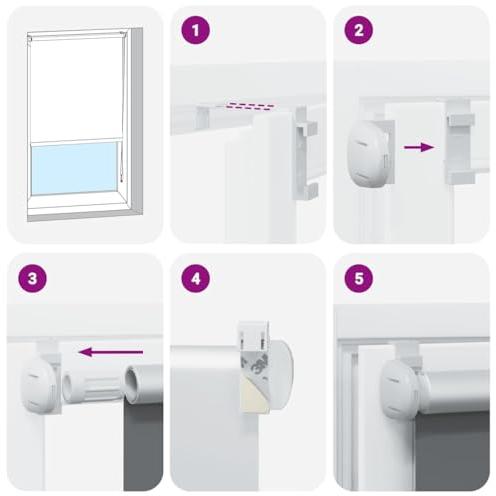 1

2

3

4

5