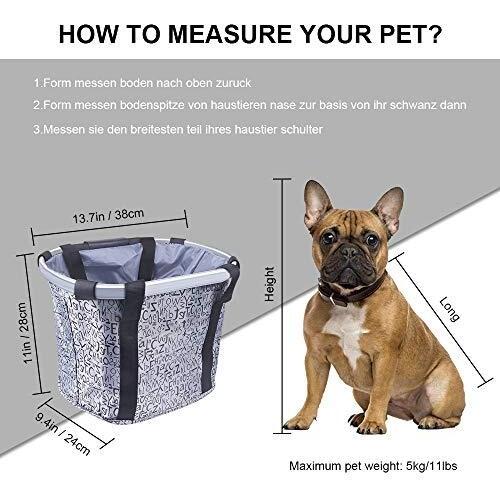 HOW TO MEASURE YOUR PET?

1.Form messen boden nach oben zuruck

2.Form messen bodenspitze von haustieren nase zur basis von ihr schwanz dann

3.Messen sie den breitesten teil ihres haustier schulter

13.7in / 38cm

11in / 28cm

9.4in / 24cm

Height

Long

Maximum pet weight: 5kg/11lbs