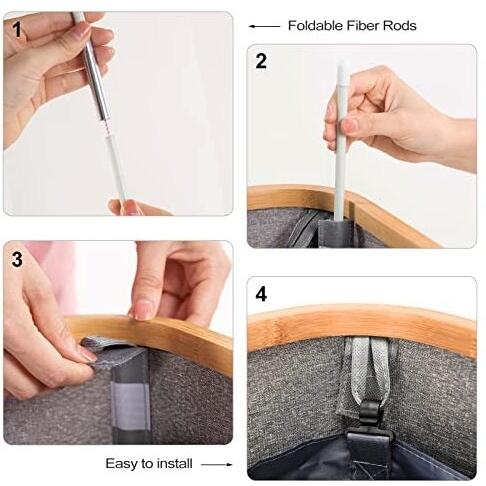 1

Foldable Fiber Rods

2

3

4

Easy to install