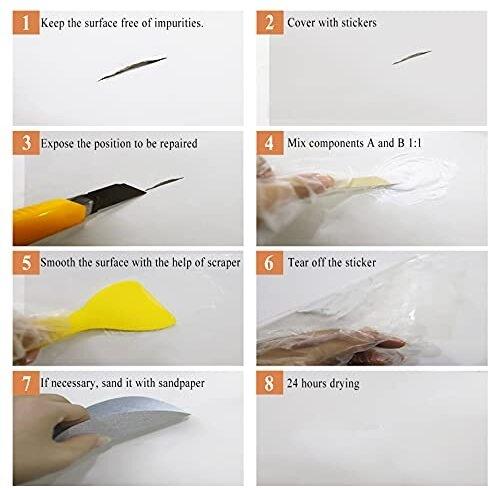 1 Keep the surface free of impurities.

2 Cover with stickers

3 Expose the position to be repaired

4 Mix components A and B 1:1

5 Smooth the surface with the help of scraper

6 Tear off the sticker

7 If necessary, sand it with sandpaper

8 24 hours drying