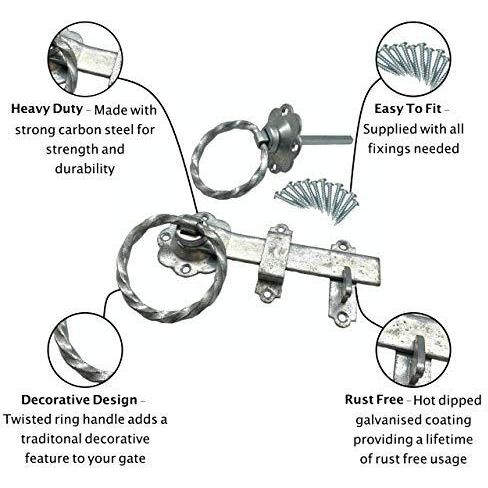 Heavy Duty – Made with strong carbon steel for strength and durability

Easy To Fit – Supplied with all fixings needed

Decorative Design – Twisted ring handle adds a traditonal decorative feature to your gate

Rust Free – Hot dipped galvanised coating providing a lifetime of rust free usage