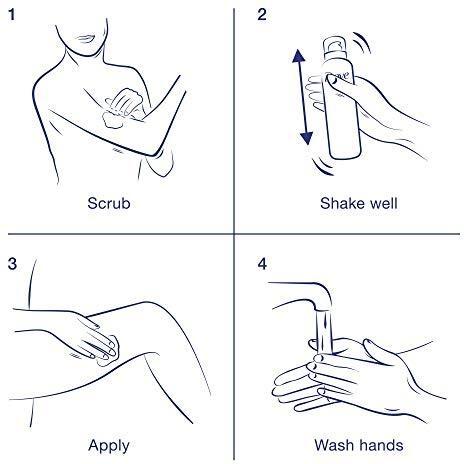 1

Scrub

2

Dove

Shake well

3

Apply

4

Wash hands