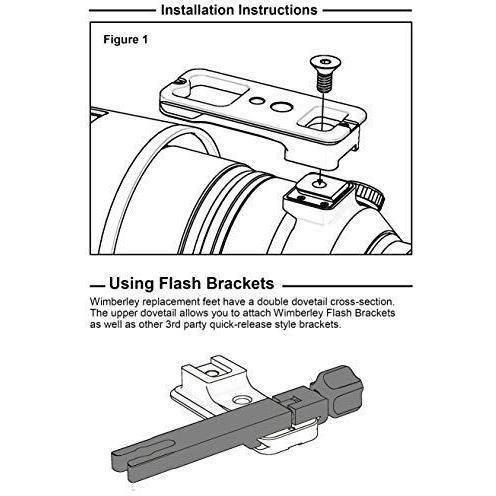 Installation Instructions

Figure 1

Using Flash Brackets

Wimberley replacement feet have a double dovetail cross-section. The upper dovetail allows you to attach Wimberley Flash Brackets as well as other 3rd party quick-release style brackets.