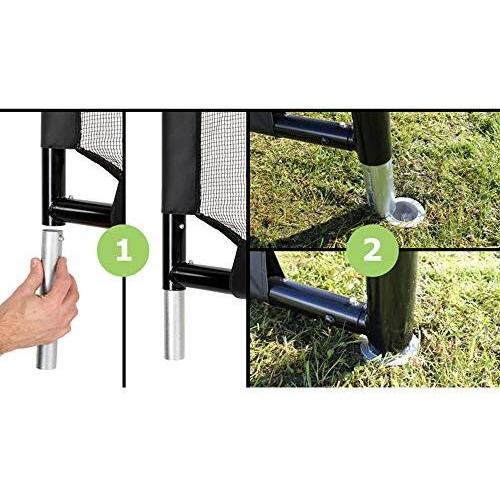 1

2