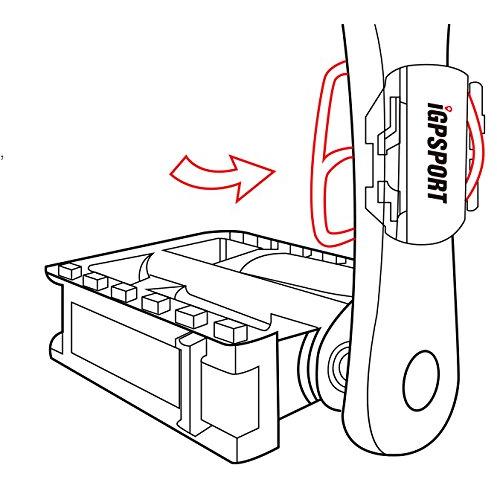 iGPSPORT