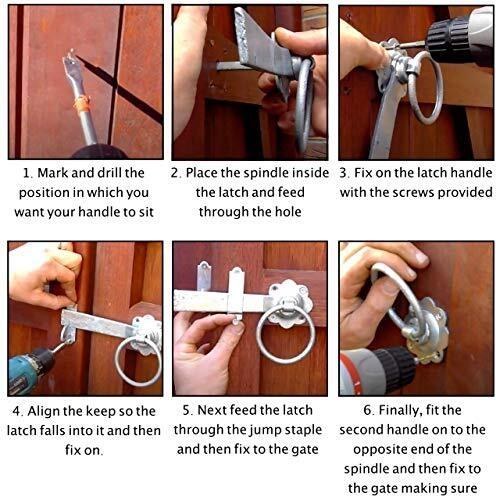 1. Mark and drill the position in which you want your handle to sit

2. Place the spindle inside the latch and feed through the hole

3. Fix on the latch handle with the screws provided

4. Align the keep so the latch falls into it and then fix on.

5. Next feed the latch through the jump staple and then fix to the gate

6. Finally, fit the second handle on to the opposite end of the spindle and then fix to the gate making sure