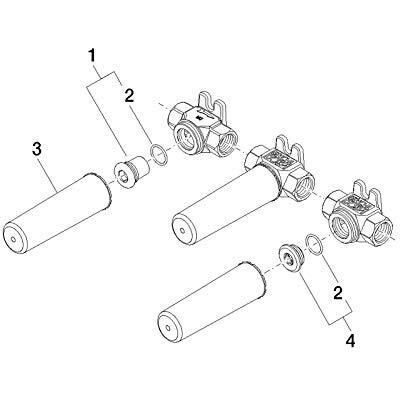 1
2
3
2
4