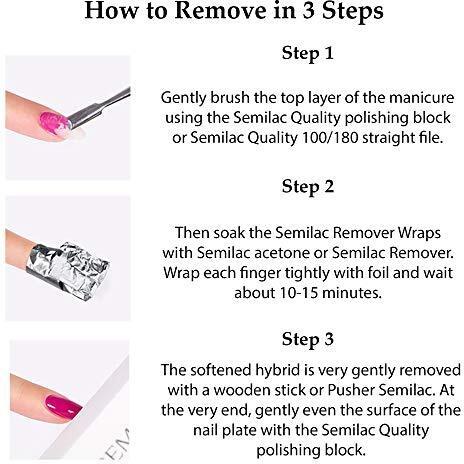 How to Remove in 3 Steps

Step 1

Gently brush the top layer of the manicure using the Semilac Quality polishing block or Semilac Quality 100/180 straight file.

Step 2

Then soak the Semilac Remover Wraps with Semilac acetone or Semilac Remover. Wrap each finger tightly with foil and wait about 10-15 minutes.

Step 3

The softened hybrid is very gently removed with a wooden stick or Pusher Semilac. At the very end, gently even the surface of the nail plate with the Semilac Quality polishing block.

SEM