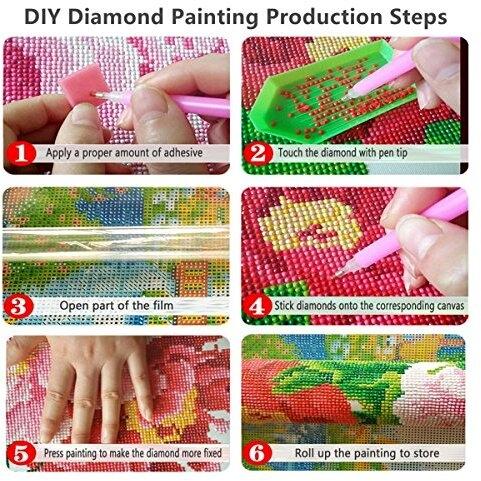 DIY Diamond Painting Production Steps

1 Apply a proper amount of adhesive

2 Touch the diamond with pen tip

3 Open part of the film

4 Stick diamonds onto the corresponding canvas

5 Press painting to make the diamond more fixed

6 Roll up the painting to store