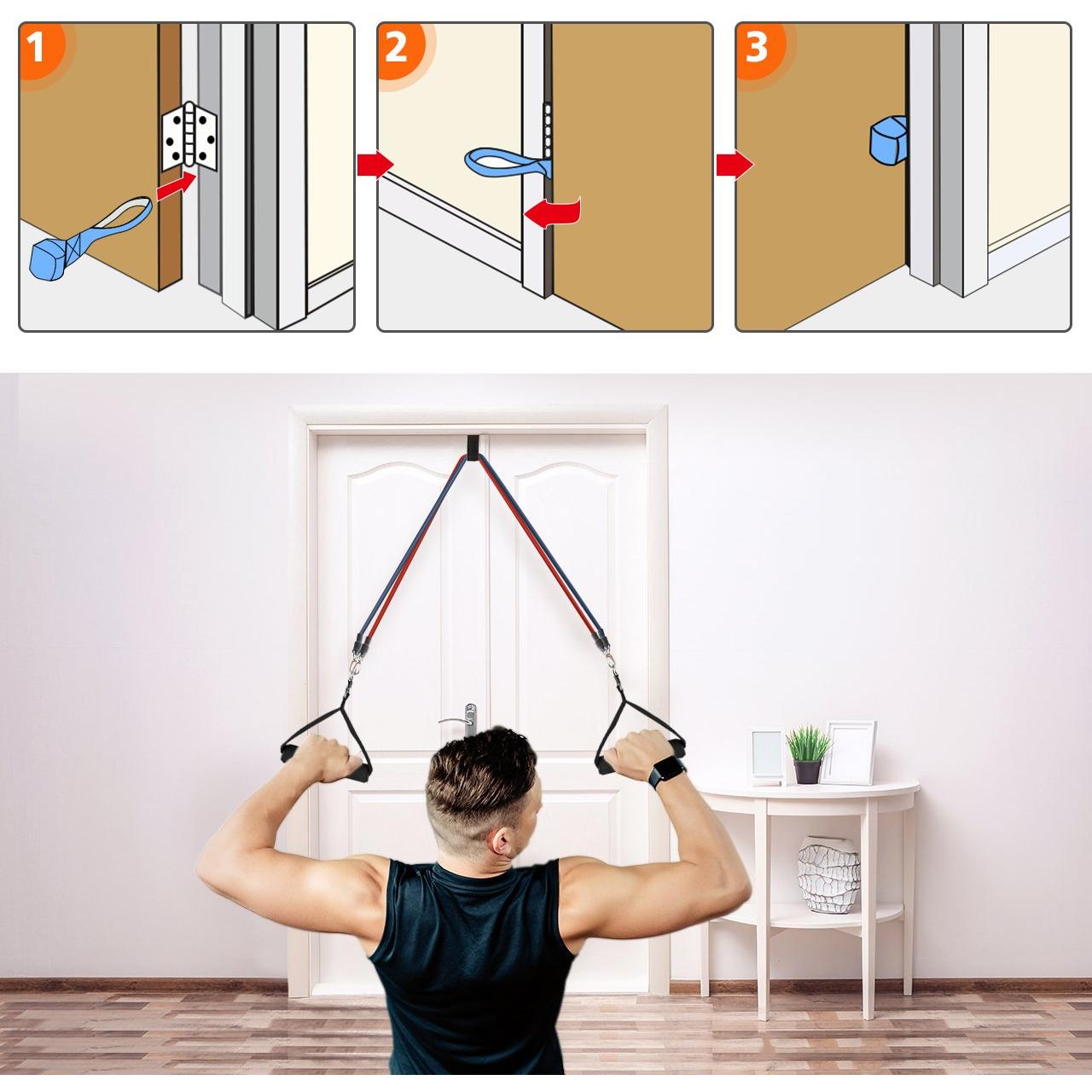 1

2

3