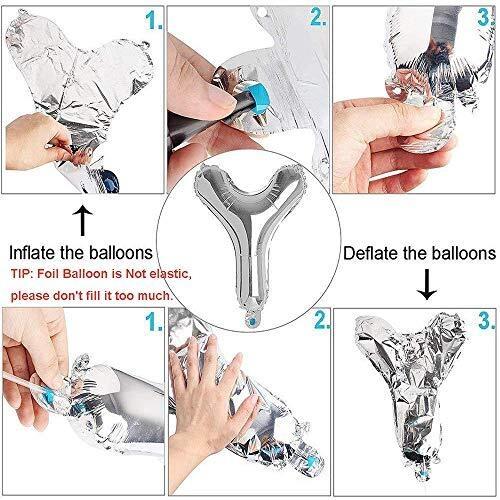 1.

2.

3.

Inflate the balloons

TIP: Foil Balloon is Not elastic, please don't fill it too much.

Deflate the balloons

1.

2.

3.