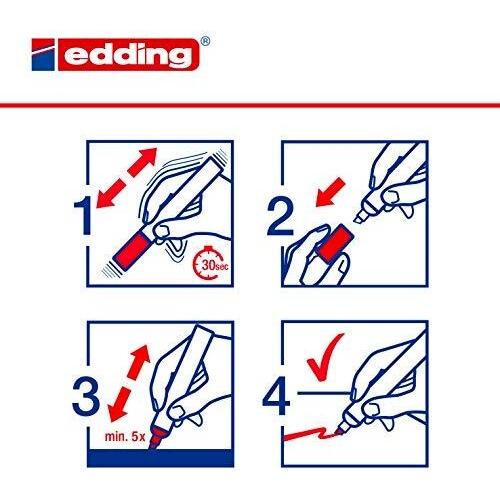 edding®

1

30sec

2

3

min. 5x

4