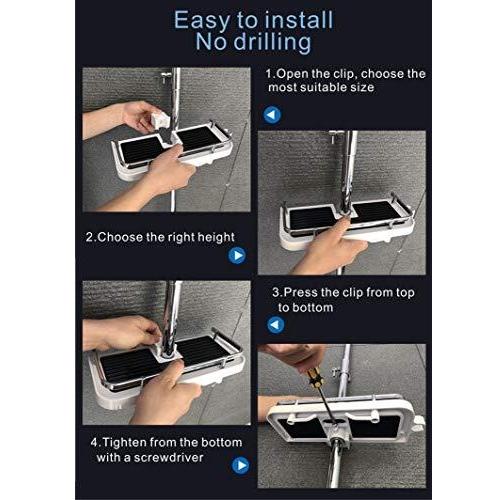 Easy to install
No drilling

1.Open the clip, choose the most suitable size

2.Choose the right height

3.Press the clip from top to bottom

4.Tighten from the bottom with a screwdriver