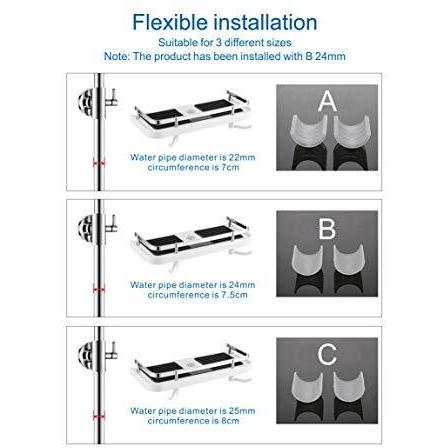 Flexible installation
Suitable for 3 different sizes
Note: The product has been installed with B 24mm

Water pipe diameter is 22mm circumference is 7cm

A

Water pipe diameter is 24mm circumference is 7.5cm

B

Water pipe diameter is 25mm circumference is 8cm

C