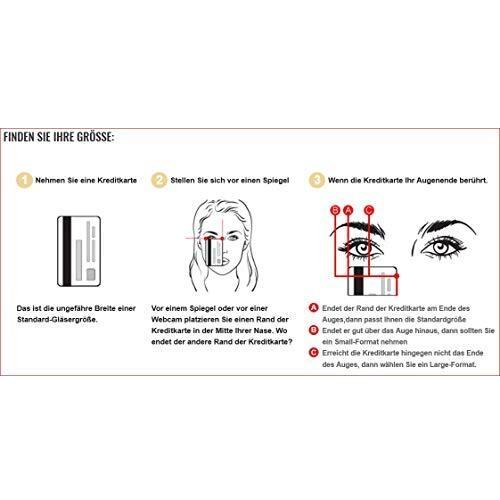 FINDEN SIE IHRE GRÖSSE:

1 Nehmen Sie eine Kreditkarte

Das ist die ungefähre Breite einer Standard-Gläsergröße.

2 Stellen Sie sich vor einen Spiegel

Vor einem Spiegel oder vor einer Webcam platzieren Sie einen Rand der Kreditkarte in der Mitte Ihrer Nase. Wo endet der andere Rand der Kreditkarte?

3 Wenn die Kreditkarte Ihr Augenende berührt.

B A C

A Endet der Rand der Kreditkarte am Ende des Auges,dann passt Ihnen die Standardgröße

B Endet er gut über das Auge hinaus, dann sollten Sie ein Small-Format nehmen

C Erreicht die Kreditkarte hingegen nicht das Ende des Auges, dann wählen Sie ein Large-Format.