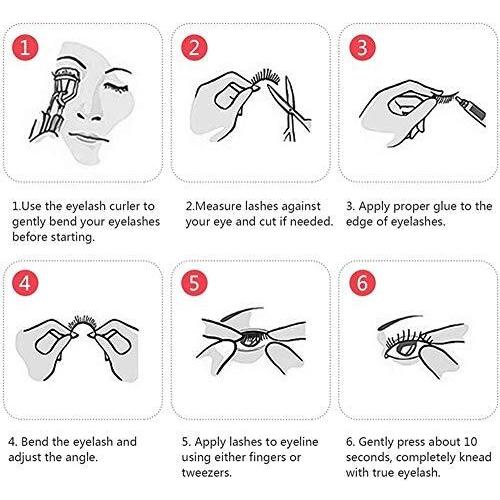 1

2

3

1.Use the eyelash curler to gently bend your eyelashes before starting.

2.Measure lashes against your eye and cut if needed.

3. Apply proper glue to the edge of eyelashes.

4

5

6

4. Bend the eyelash and adjust the angle.

5. Apply lashes to eyeline using either fingers or tweezers.

6. Gently press about 10 seconds, completely knead with true eyelash.