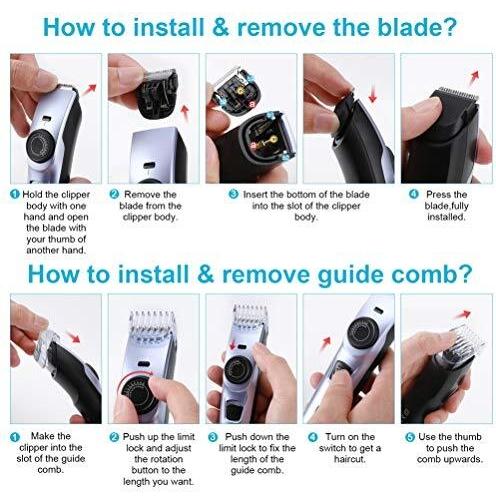 How to install & remove the blade?

1 Hold the clipper body with one hand and open the blade with your thumb of another hand.

2 Remove the blade from the clipper body.

3 Insert the bottom of the blade into the slot of the clipper body.

4 Press the blade,fully installed.

How to install & remove guide comb?

1 Make the clipper into the slot of the guide comb.

2 Push up the limit lock and adjust the rotation button to the length you want.

3 Push down the limit lock to fix the length of the guide comb.

4 Turn on the switch to get a haircut.

5 Use the thumb to push the comb upwards.