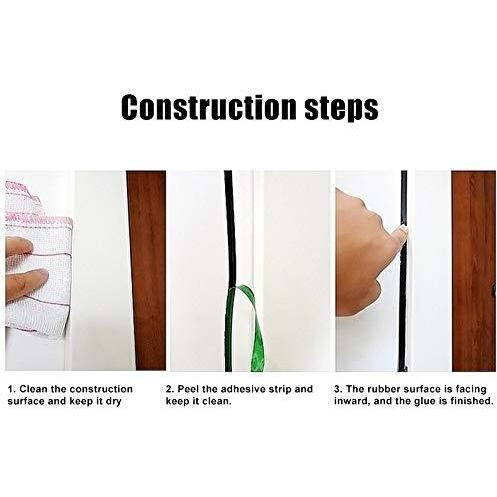 Construction steps

1. Clean the construction surface and keep it dry

2. Peel the adhesive strip and keep it clean.

3. The rubber surface is facing inward, and the glue is finished.