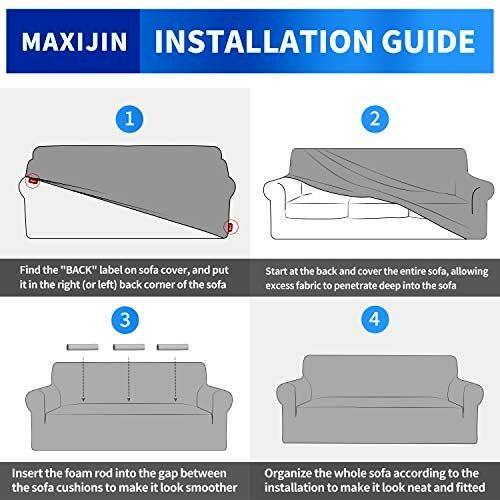 MAXIJIN INSTALLATION GUIDE

1

Find the "BACK" label on sofa cover, and put it in the right (or left) back corner of the sofa

2

Start at the back and cover the entire sofa, allowing excess fabric to penetrate deep into the sofa

3

Insert the foam rod into the gap between the sofa cushions to make it look smoother

4

Organize the whole sofa according to the installation to make it look neat and fitted