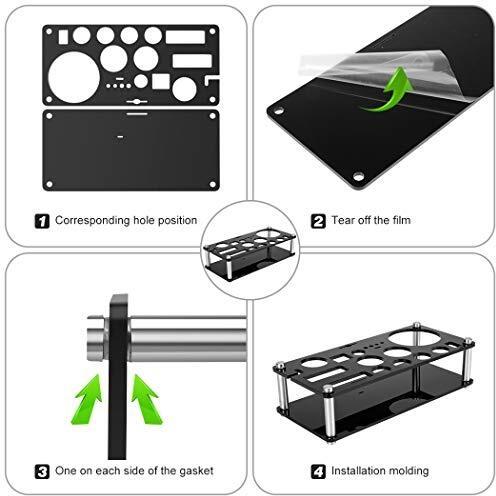 1 Corresponding hole position

2 Tear off the film

3 One on each side of the gasket

4 Installation molding