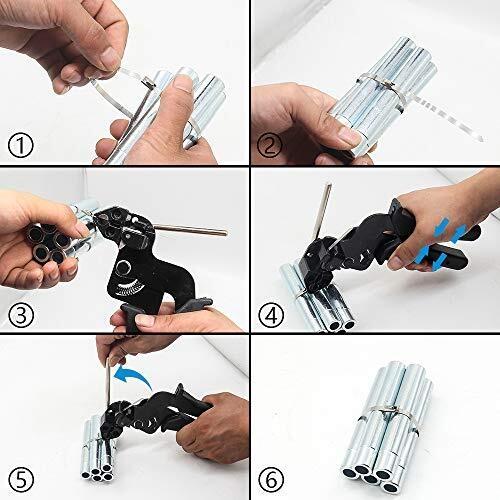 ①
②
③
④
⑤
⑥