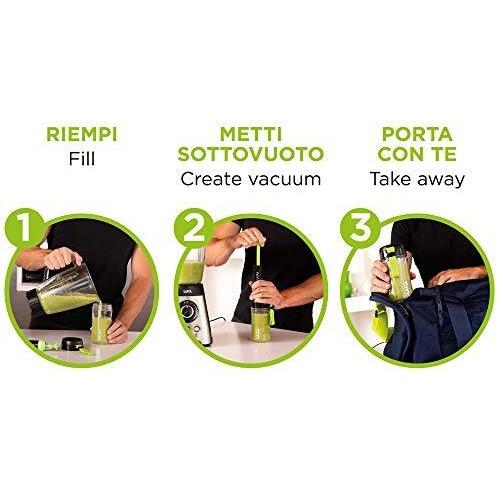 RIEMPI
Fill

METTI SOTTOVUOTO
Create vacuum

PORTA CON TE
Take away

1

2

3