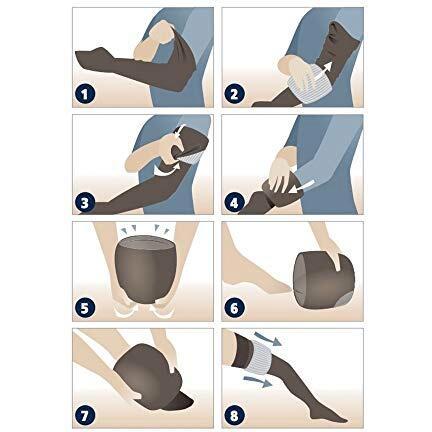 1
2
3
4
5
6
7
8