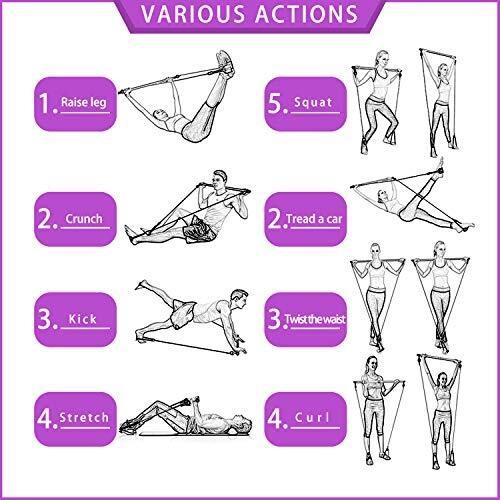 VARIOUS ACTIONS

1. Raise leg

2. Crunch

3. Kick

4. Stretch

5. Squat

2. Tread a car

3. Twist the waist

4. Curl