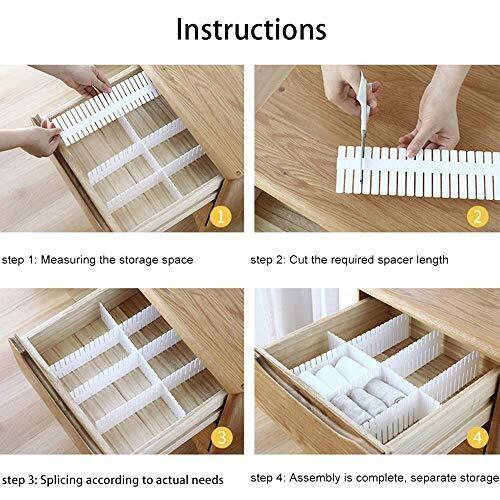 Instructions

1

2

step 1: Measuring the storage space

step 2: Cut the required spacer length

3

4

step 3: Splicing according to actual needs

step 4: Assembly is complete, separate storage