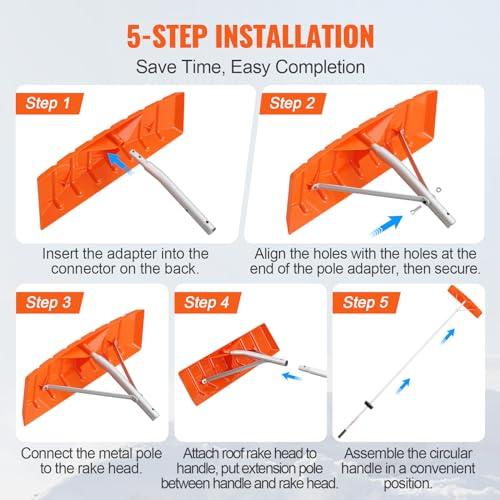 5-STEP INSTALLATION

Save Time, Easy Completion

Step 1

Insert the adapter into the connector on the back.

Step 2

Align the holes with the holes at the end of the pole adapter, then secure.

Step 3

Connect the metal pole to the rake head.

Step 4

Attach roof rake head to handle, put extension pole between handle and rake head.

Step 5

Assemble the circular handle in a convenient position.