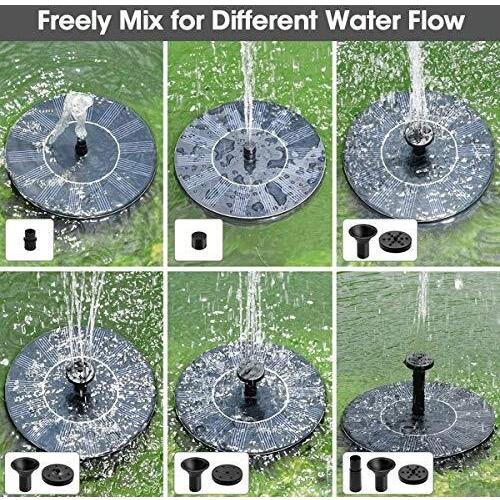 Freely Mix for Different Water Flow