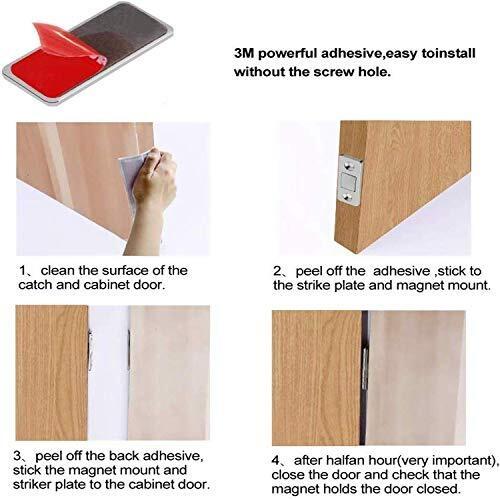 3M powerful adhesive,easy toinstall without the screw hole.

1、clean the surface of the catch and cabinet door.

2、peel off the adhesive ,stick to the strike plate and magnet mount.

3、peel off the back adhesive, stick the magnet mount and striker plate to the cabinet door.

4、after halfan hour(very important), close the door and check that the magnet holds the door closed.