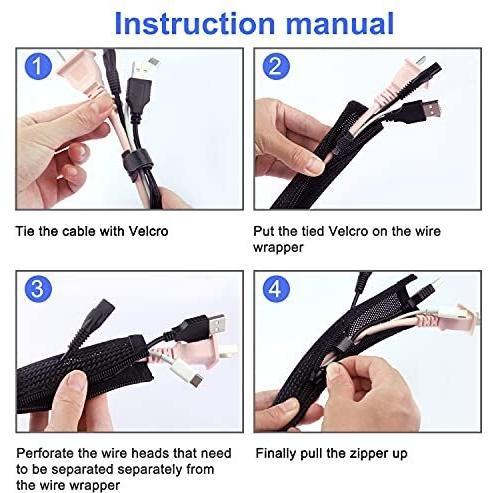 Instruction manual

1

Tie the cable with Velcro

2

Put the tied Velcro on the wire wrapper

3

Perforate the wire heads that need to be separated separately from the wire wrapper

4

Finally pull the zipper up